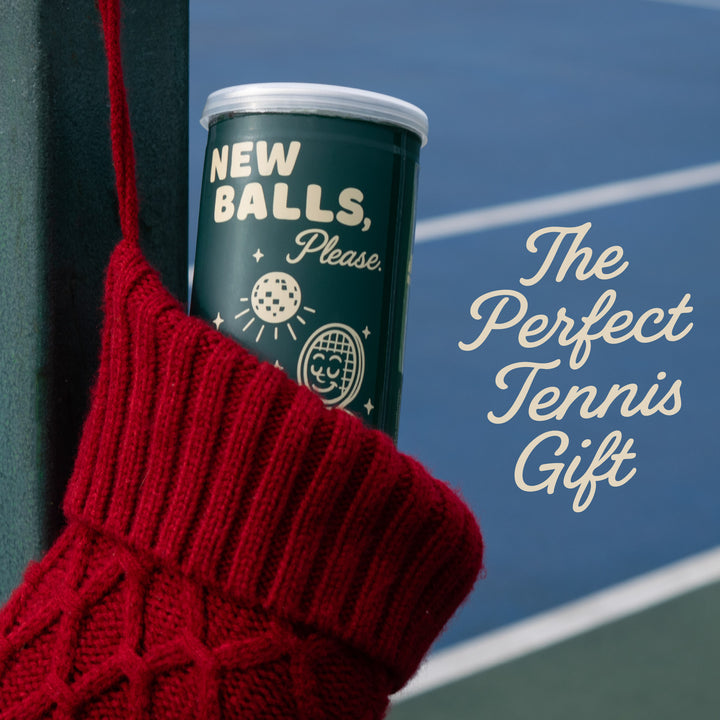 NEW BALLS, Please.

The Perfect Tennis Gift