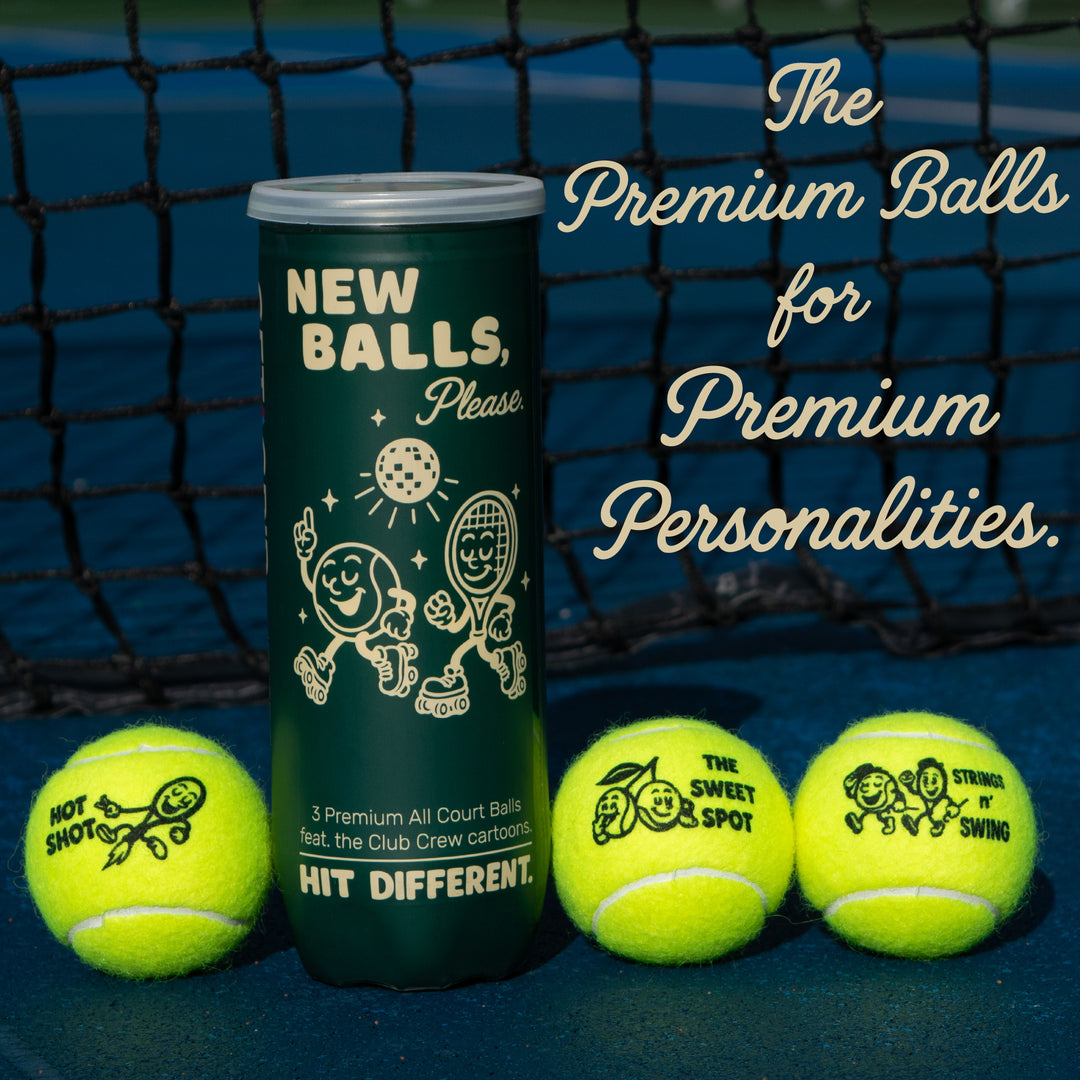 The Premium Balls for Premium Personalities.

NEW BALLS, Please.

3 Premium All Court Balls feat. the Club Crew cartoons.

HIT DIFFERENT.

HOT SHOT

THE SWEET SPOT

STRINGS N' SWING